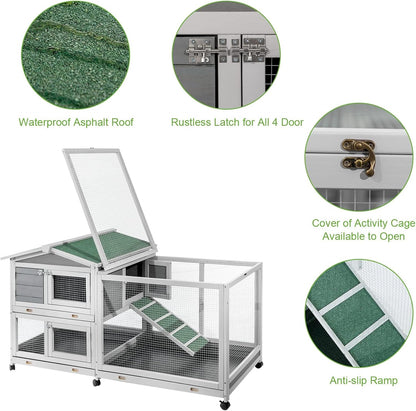 Waterproof Asphalt Roof

Rustless Latch for All 4 Door

Cover of Activity Cage Available to Open

Anti-slip Ramp