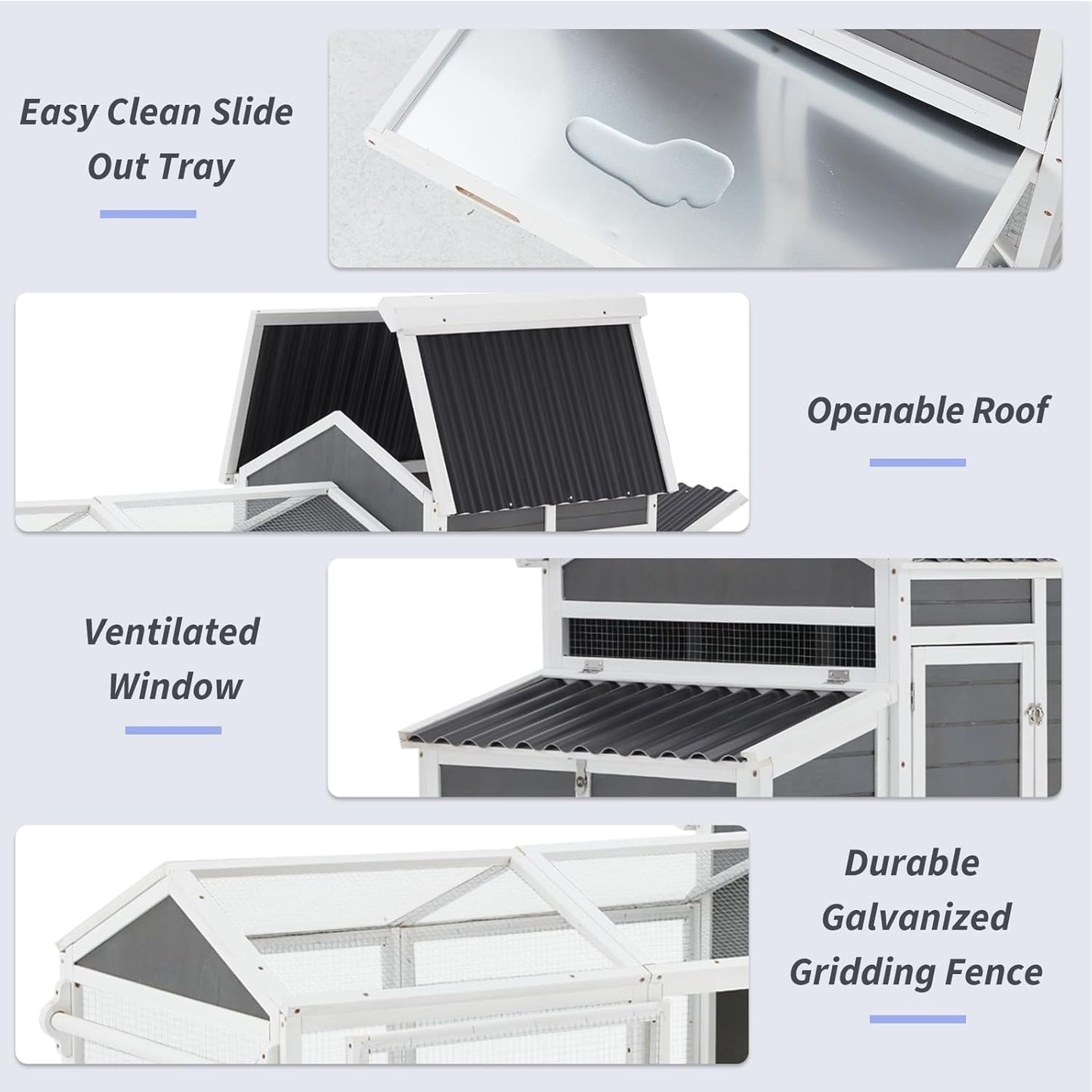 Easy Clean Slide Out Tray

Openable Roof

Ventilated Window

Durable Galvanized Gridding Fence