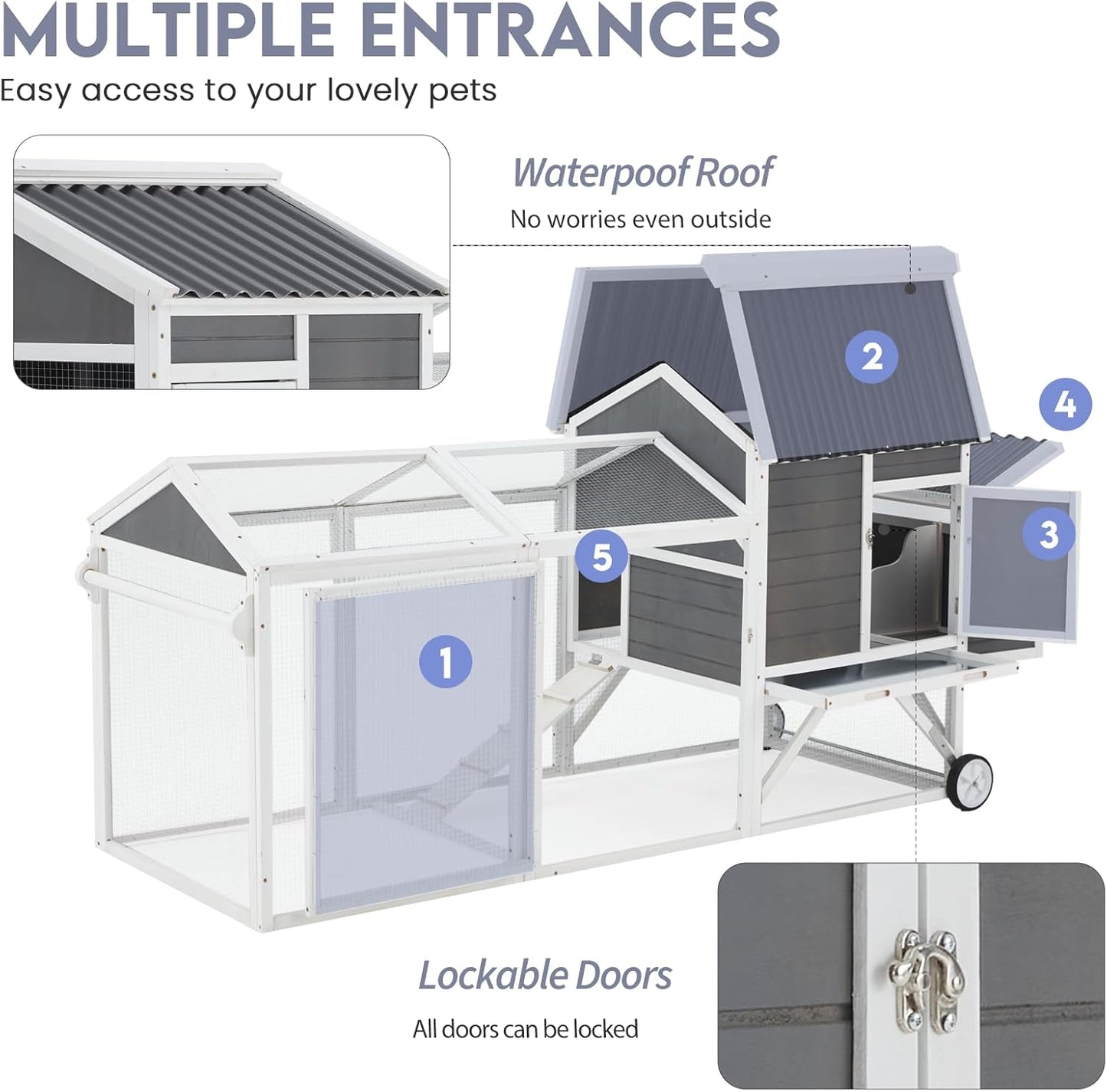 MULTIPLE ENTRANCES
Easy access to your lovely pets

Waterpoof Roof
No worries even outside

2

4

3

5

1

Lockable Doors
All doors can be locked