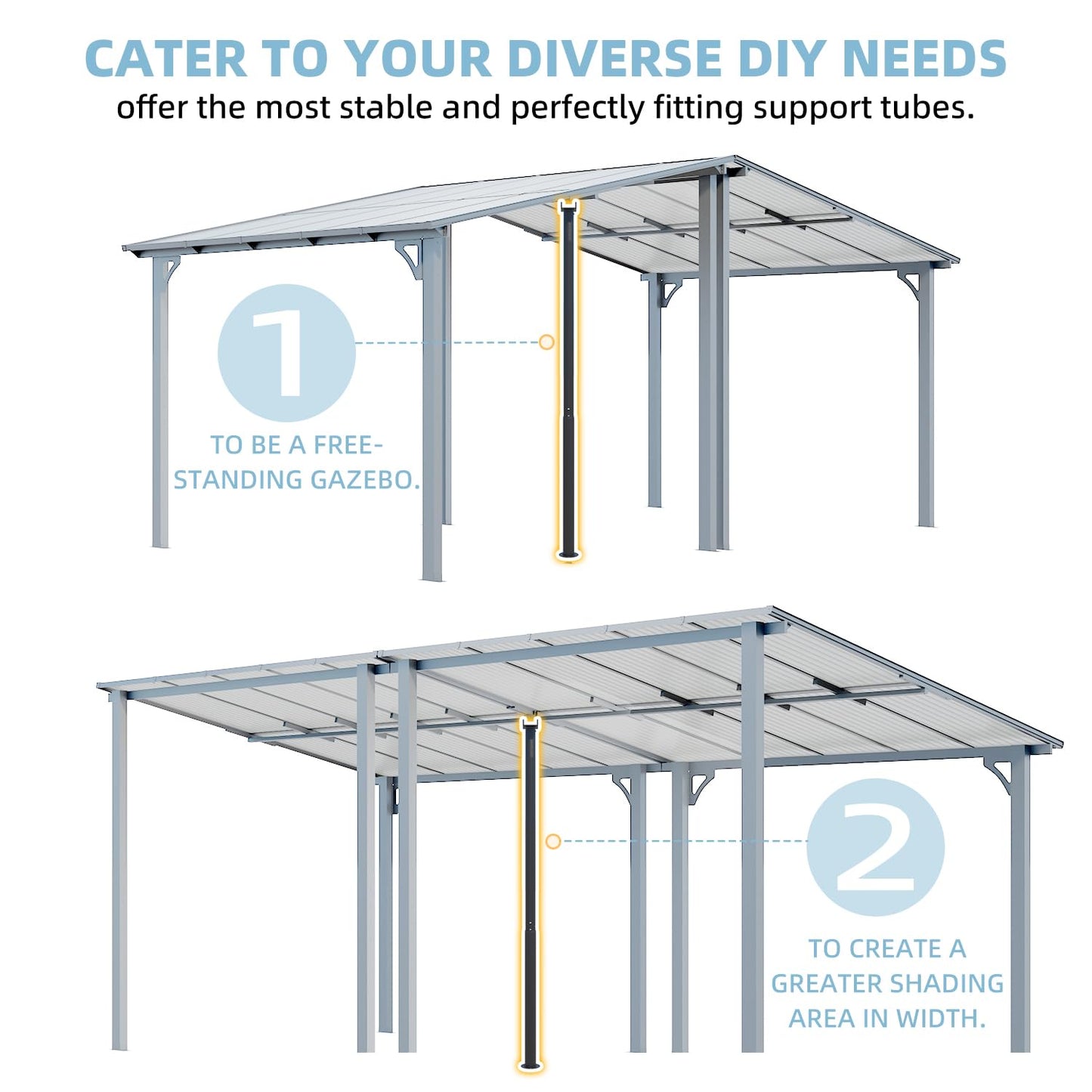 CATER TO YOUR DIVERSE DIY NEEDS
offer the most stable and perfectly fitting support tubes.

1
TO BE A FREE-STANDING GAZEBO.

2
TO CREATE A GREATER SHADING AREA IN WIDTH.