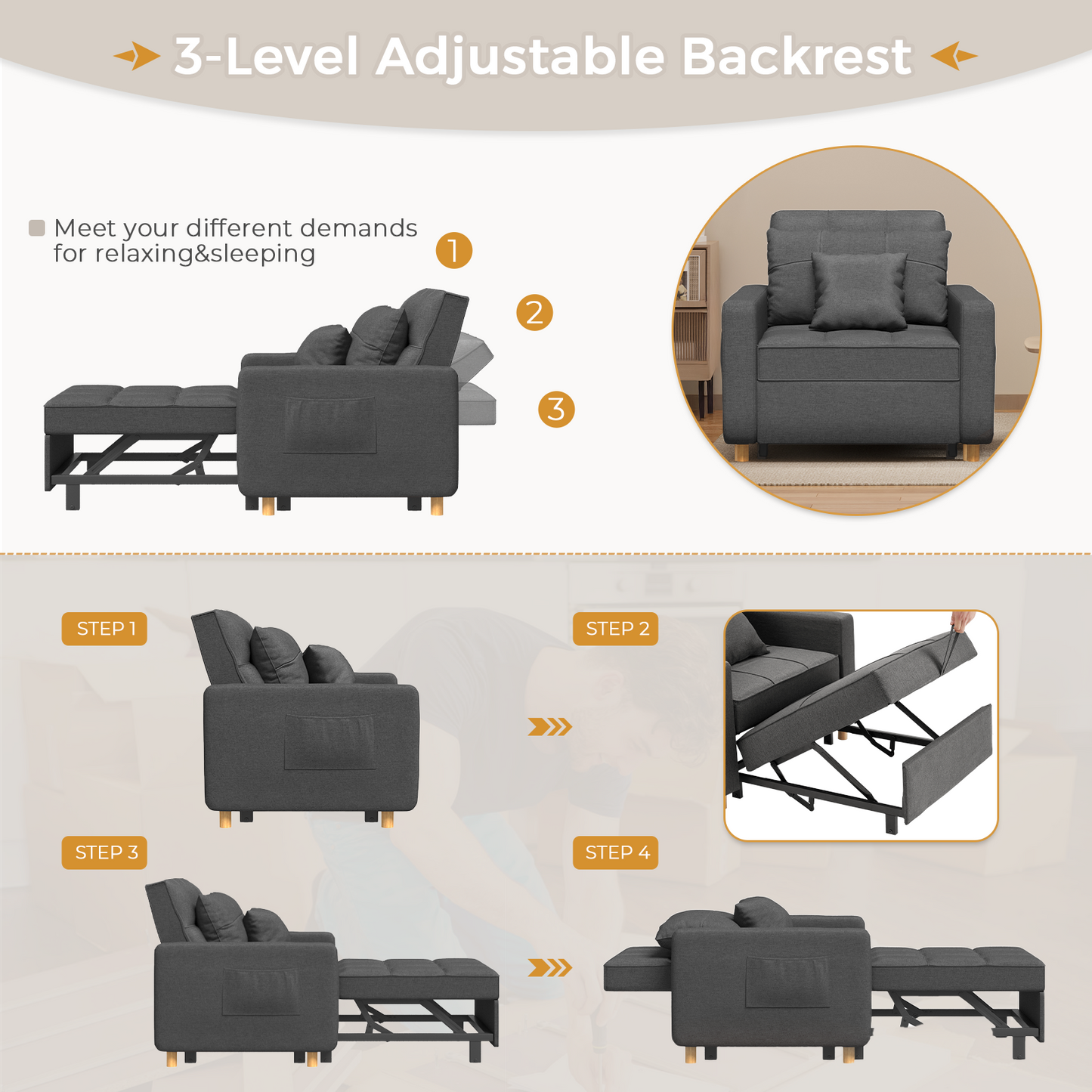 3-Level Adjustable Backrest

Meet your different demands for relaxing&sleeping

1

2

3

STEP 1

STEP 2

STEP 3

STEP 4